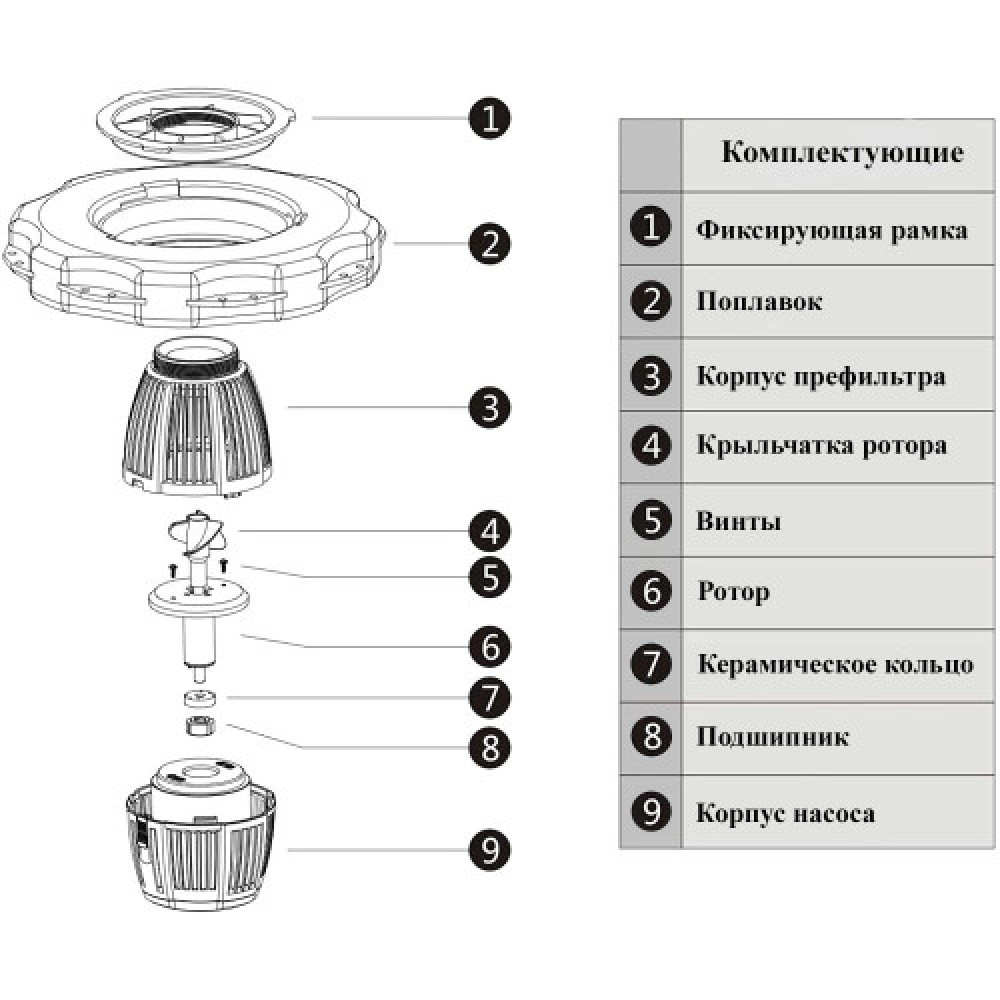 1
2
3
4
5
6
7
8
9

| | Комплектующие |
|---|---|
| 1 | Фиксирующая рамка |
| 2 | Поплавок |
| 3 | Корпус префильтра |
| 4 | Крыльчатка ротора |
| 5 | Винты |
| 6 | Ротор |
| 7 | Керамическое кольцо |
| 8 | Подшипник |
| 9 | Корпус насоса |