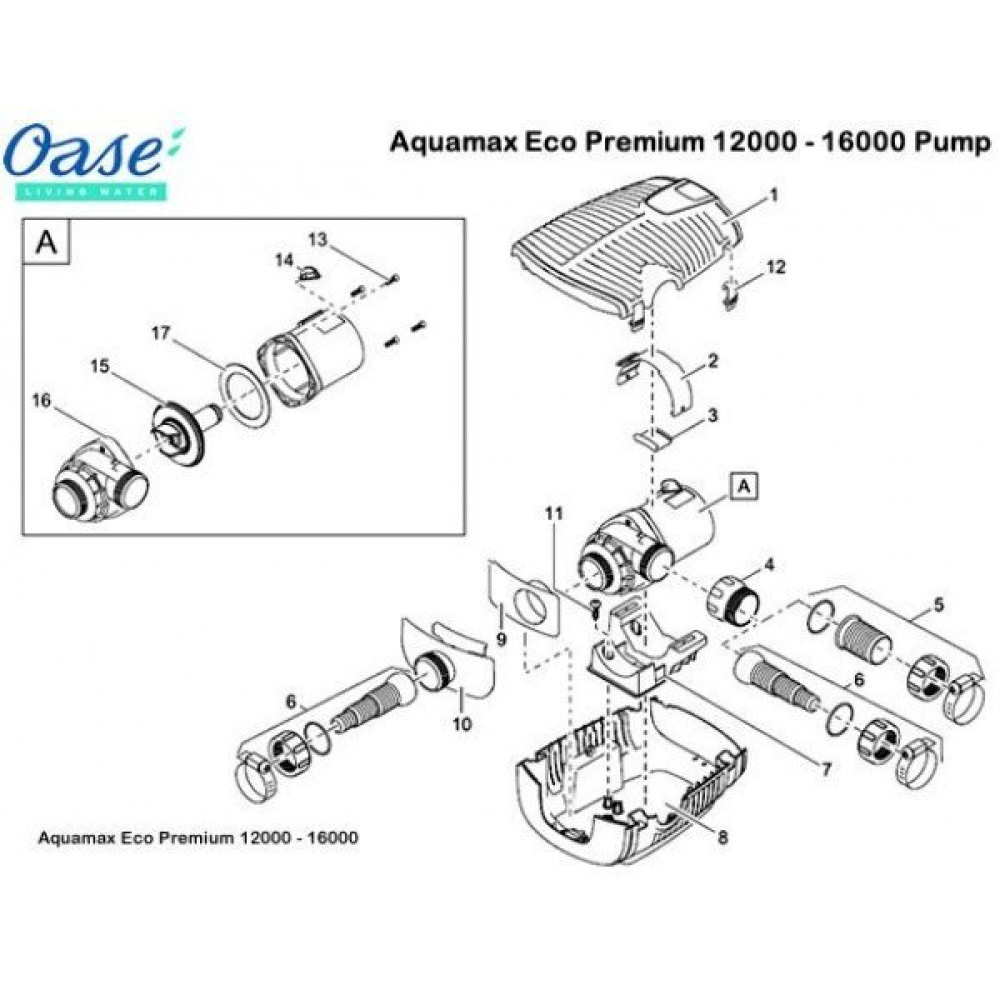 Oase
LIVING WATER

Aquamax Eco Premium 12000 - 16000 Pump

A
13
14
17
15
16

1
12
2
3
A
11
4
5
9
6
10
6
7
8

Aquamax Eco Premium 12000 - 16000