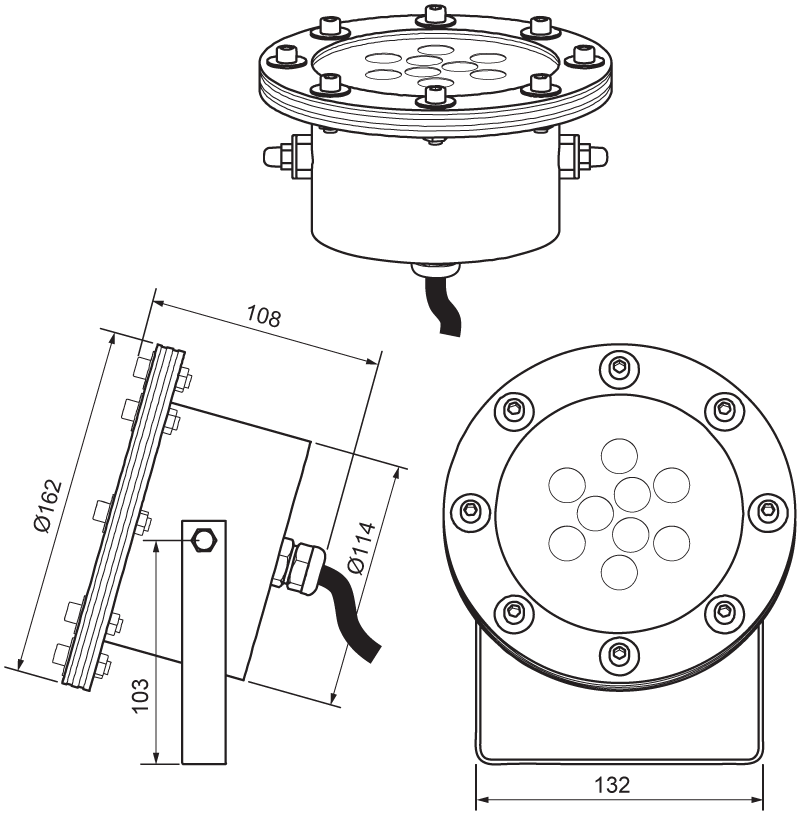 108

Ø162

Ø114

103

132