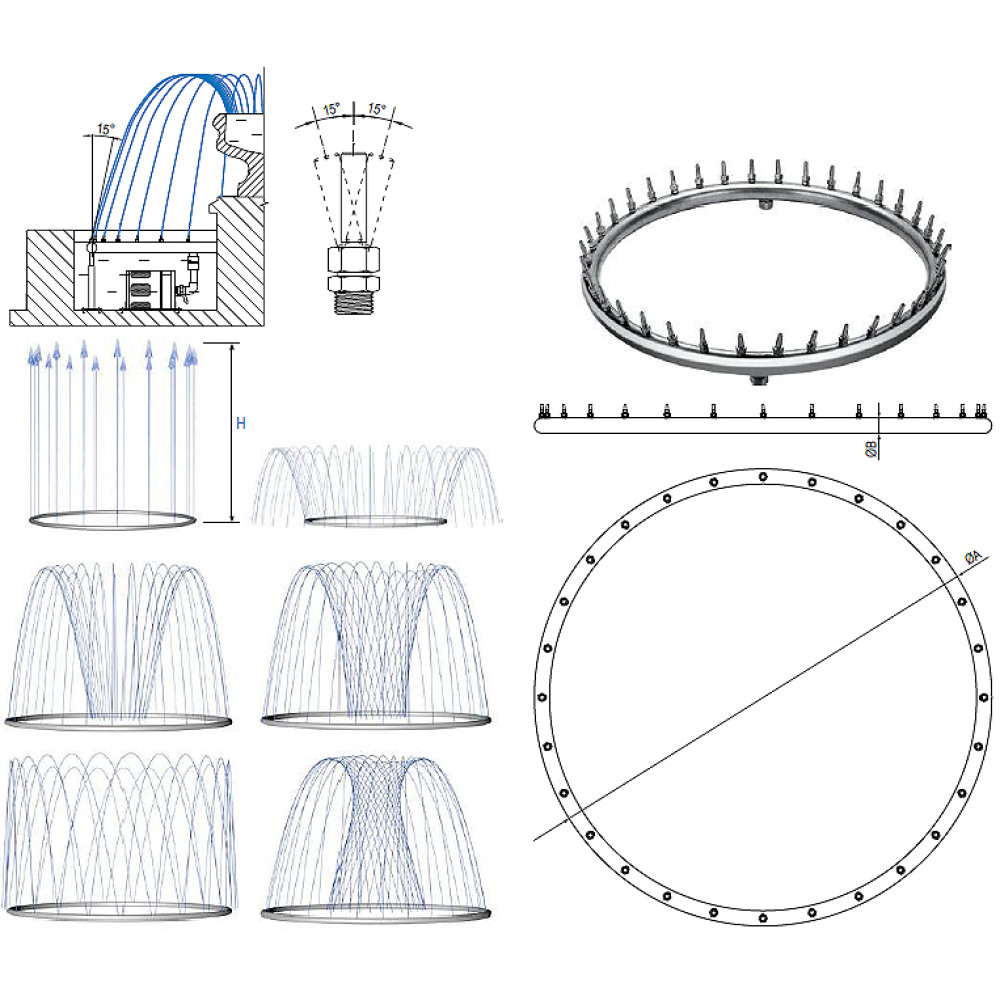 15°

15°
15°

H

ØB

ØA